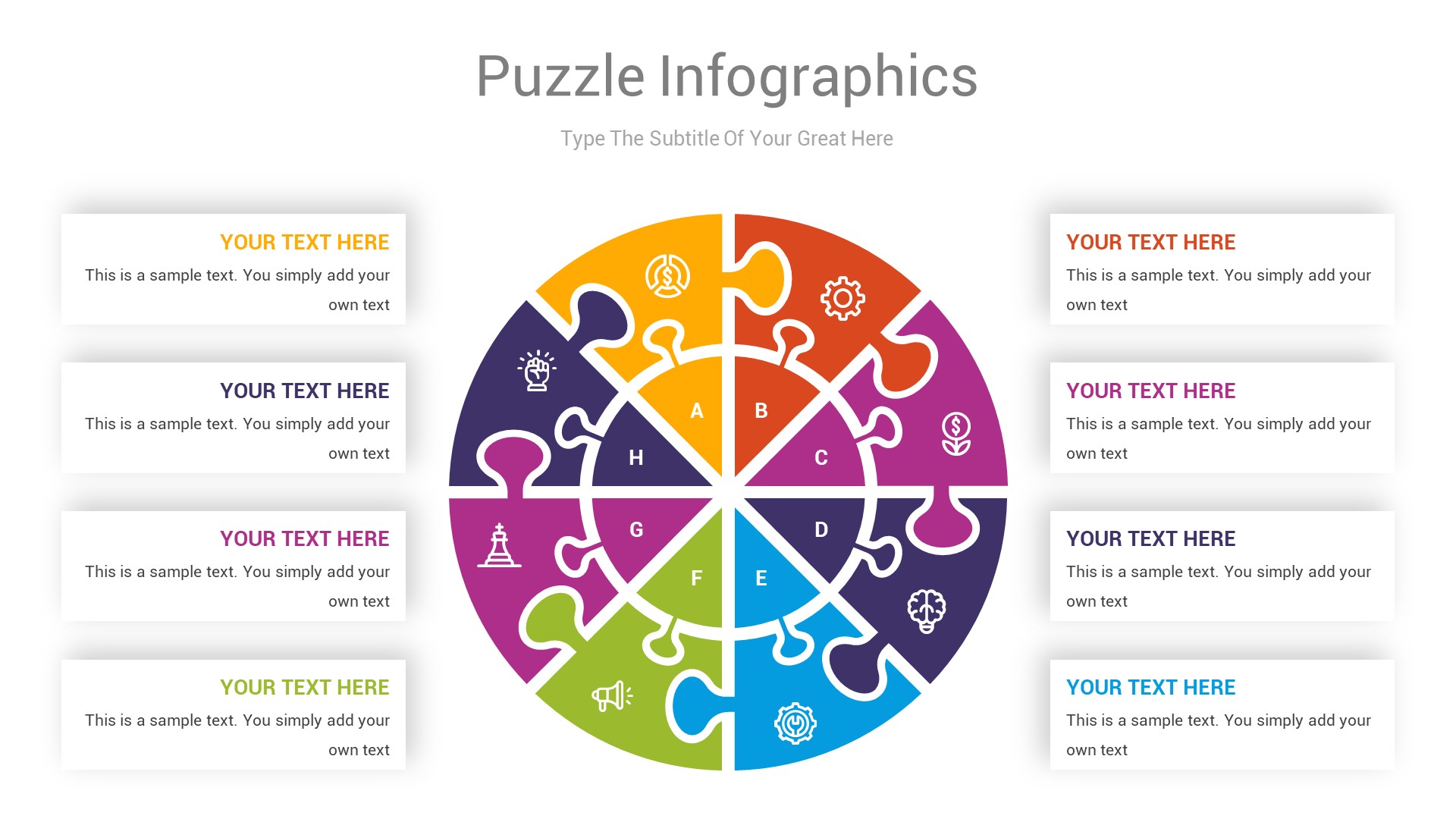 Puzzle Infographics

Type The Subtitle Of Your Great Here

YOUR TEXT HERE
This is a sample text. You simply add your own text

YOUR TEXT HERE
This is a sample text. You simply add your own text

YOUR TEXT HERE
This is a sample text. You simply add your own text

YOUR TEXT HERE
This is a sample text. You simply add your own text

A

B

C

D

E

F

G

H

YOUR TEXT HERE
This is a sample text. You simply add your own text

YOUR TEXT HERE
This is a sample text. You simply add your own text

YOUR TEXT HERE
This is a sample text. You simply add your own text

YOUR TEXT HERE
This is a sample text. You simply add your own text